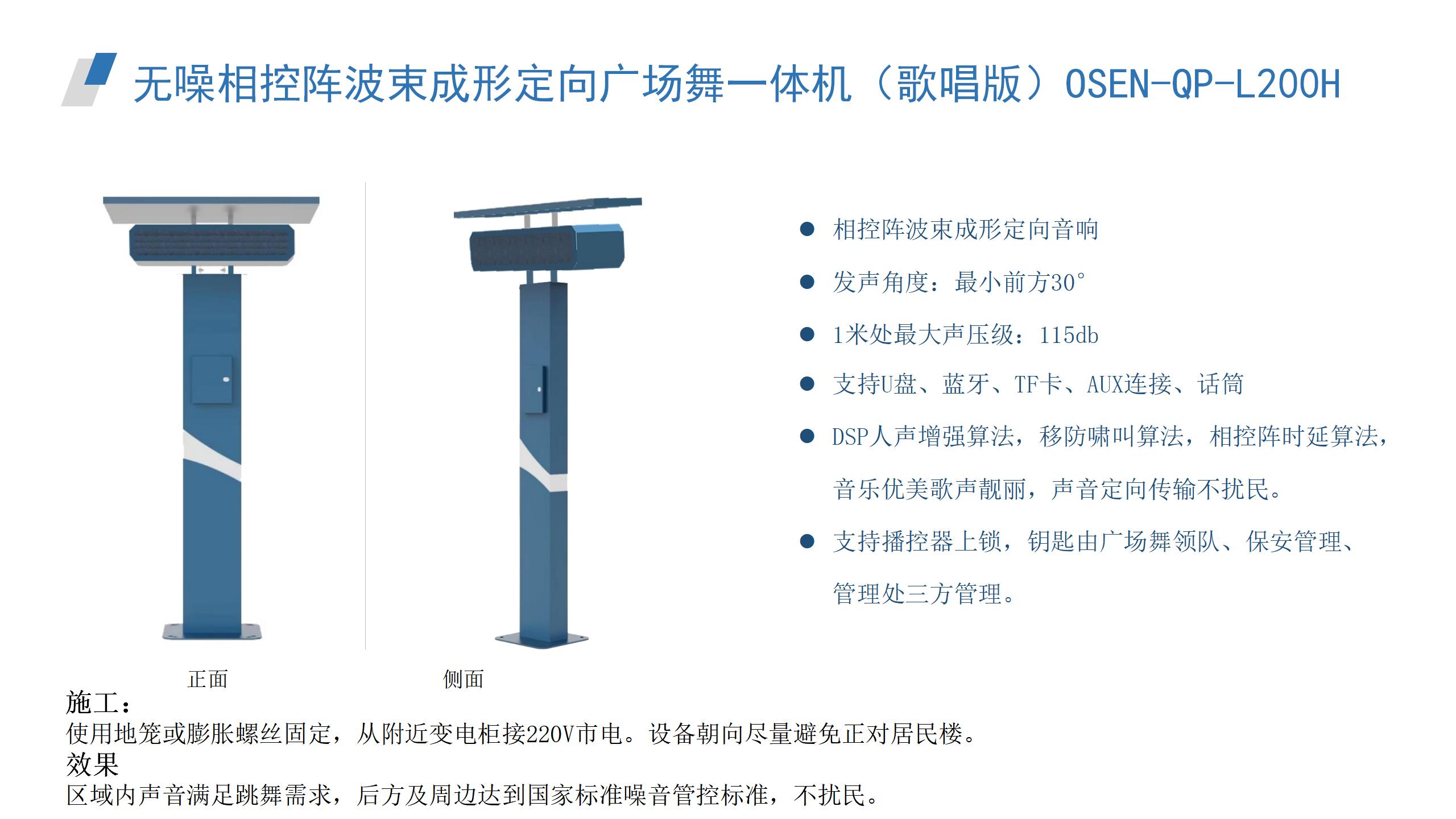 无噪相控阵波束成形定向广场舞一体机（歌唱版）OSEN-QP-L200H

正面

侧面

● 相控阵波束成形定向音响

● 发声角度：最小前方30°

● 1米处最大声压级：115db

● 支持U盘、蓝牙、TF卡、AUX连接、话筒

● DSP人声增强算法，移防啸叫算法，相控阵时延算法，音乐优美歌声靓丽，声音定向传输不扰民。

● 支持播控器上锁，钥匙由广场舞领队、保安管理、管理处三方管理。

施工：
使用地笼或膨胀螺丝固定，从附近变电柜接220V市电。设备朝向尽量避免正对居民楼。
效果
区域内声音满足跳舞需求，后方及周边达到国家标准噪音管控标准，不扰民。